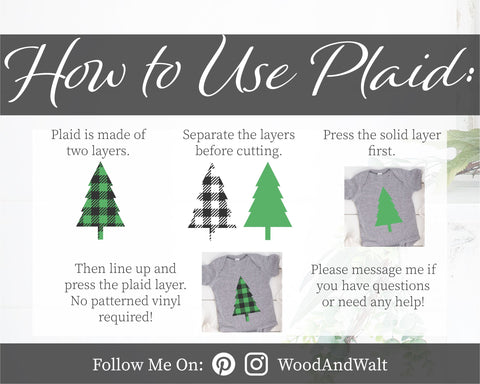 How to Use Plaid:

Plaid is made of two layers.

Separate the layers before cutting.

Press the solid layer first.

Then line up and press the plaid layer. No patterned vinyl required!

Please message me if you have questions or need any help!

Follow Me On: WoodAndWalt