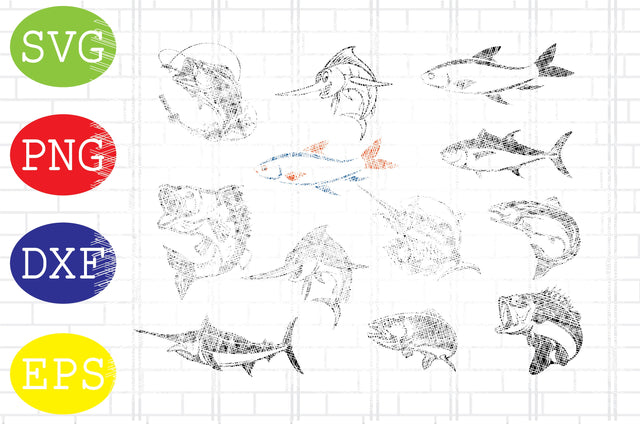 SVG

PNG

DXF

EPS