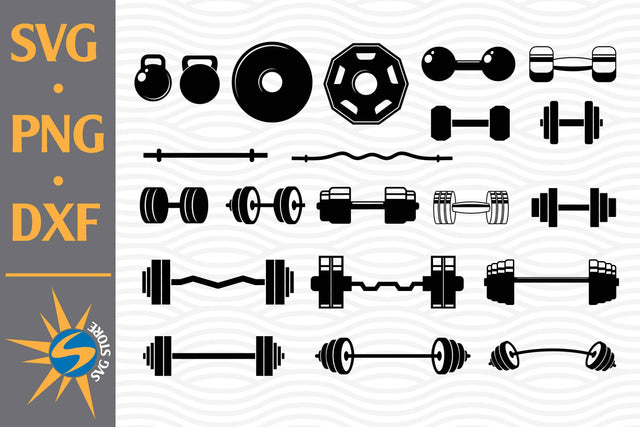 SVG
•
PNG
•
DXF

S
SVG STORE