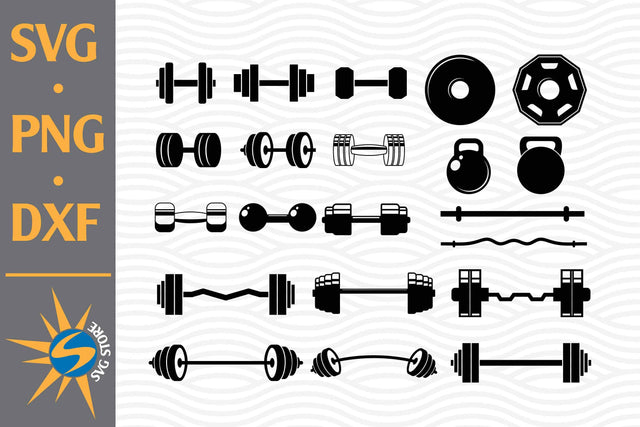 SVG
•
PNG
•
DXF

S
SVG STORE