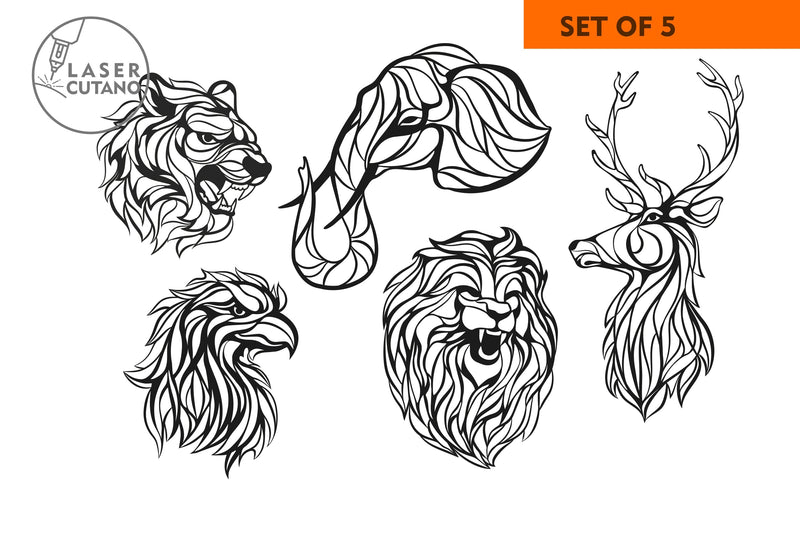 LASER CUTANO

SET OF 5