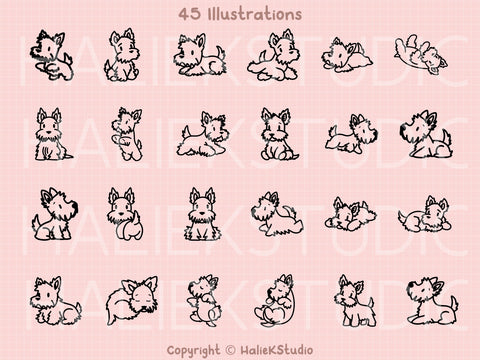 45 Illustrations

HALIEKSTUDIO

HALIEKSTUDIO

HALIEKSTUDIO

HALIEKSTUDIO

Copyright © HalieKStudio