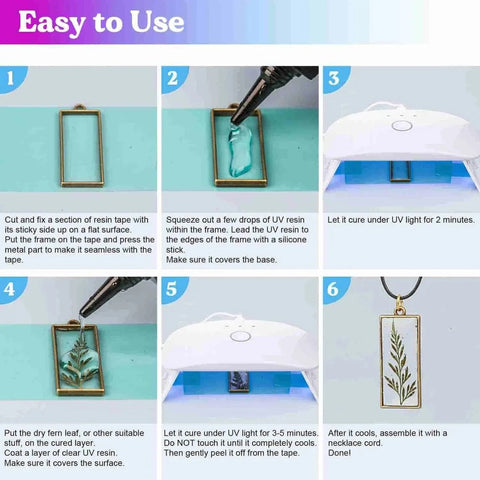 Easy to Use

1

Cut and fix a section of resin tape with its sticky side up on a flat surface.
Put the frame on the tape and press the metal part to make it seamless with the tape.

2

Squeeze out a few drops of UV resin within the frame. Lead the UV resin to the edges of the frame with a silicone stick.
Make sure it covers the base.

3

Let it cure under UV light for 2 minutes.

4

Put the dry fern leaf, or other suitable stuff, on the cured layer.
Coat a layer of clear UV resin.
Make sure it covers the surface.

5

Let it cure under UV light for 3-5 minutes.
Do NOT touch it until it completely cools.
Then gently peel it off from the tape.

6

After it cools, assemble it with a necklace cord.
Done!