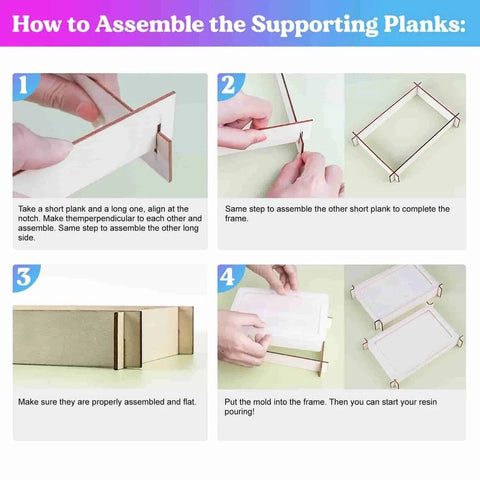 How to Assemble the Supporting Planks:

1

Take a short plank and a long one, align at the notch. Make themperpendicular to each other and assemble. Same step to assemble the other long side.

2

Same step to assemble the other short plank to complete the frame.

3

Make sure they are properly assembled and flat.

4

Put the mold into the frame. Then you can start your resin pouring!