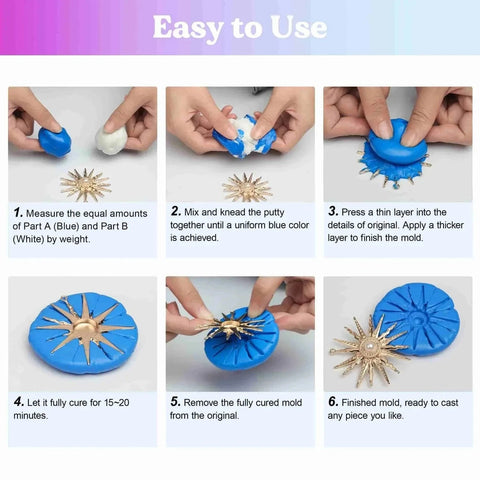 Easy to Use

1. Measure the equal amounts of Part A (Blue) and Part B (White) by weight.

2. Mix and knead the putty together until a uniform blue color is achieved.

3. Press a thin layer into the details of original. Apply a thicker layer to finish the mold.

4. Let it fully cure for 15~20 minutes.

5. Remove the fully cured mold from the original.

6. Finished mold, ready to cast any piece you like.