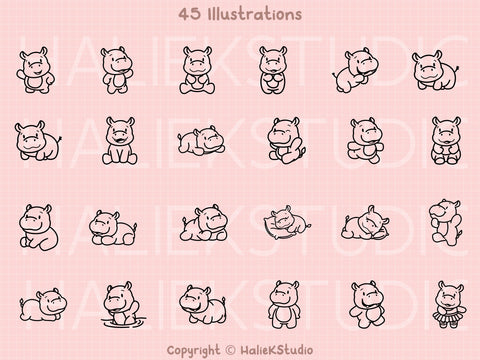 45 Illustrations

HALIEKSTUDIO
HALIEKSTUDIO
HALIEKSTUDIO
HALIEKSTUDIO

Copyright © HalieKStudio