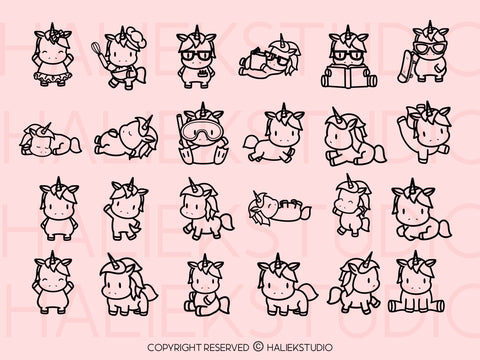 HALIEKSTUDIO
HALIEKSTUDIO
HALIEKSTUDIO
HALIEKSTUDIO

COPYRIGHT RESERVED © HALIEKSTUDIO