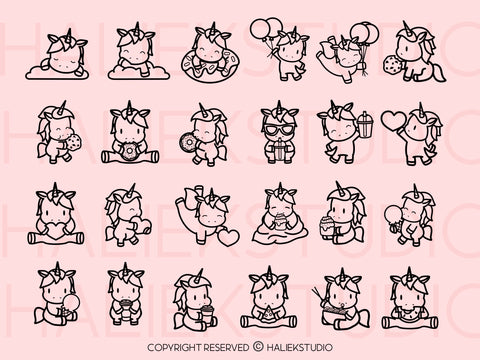 HALIEKSTUDIO
HALIEKSTUDIO
HALIEKSTUDIO
HALIEKSTUDIO

COPYRIGHT RESERVED © HALIEKSTUDIO