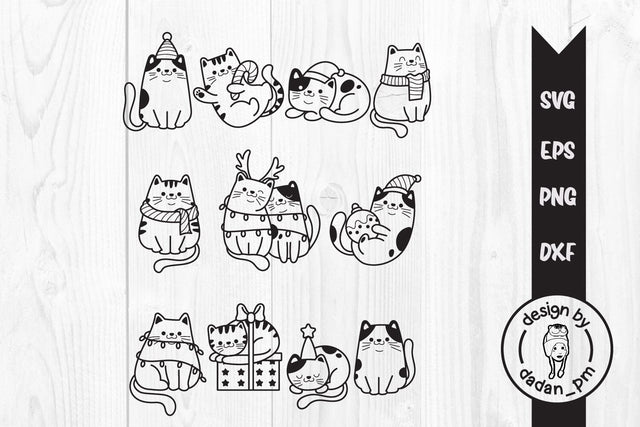 SVG
EPS
PNG
DXF

design by
dadan_pm