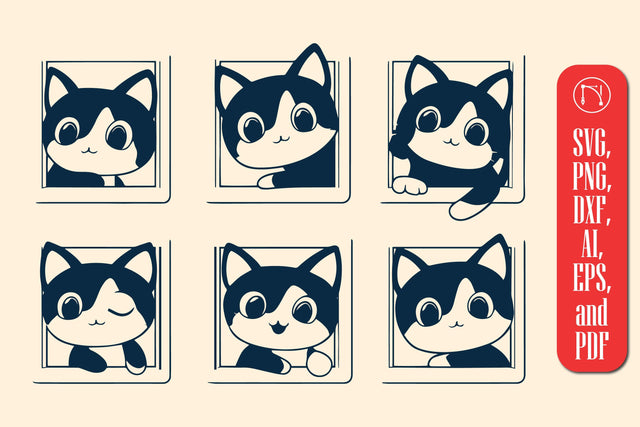 SVG, PNG, DXF, AI, EPS, and PDF