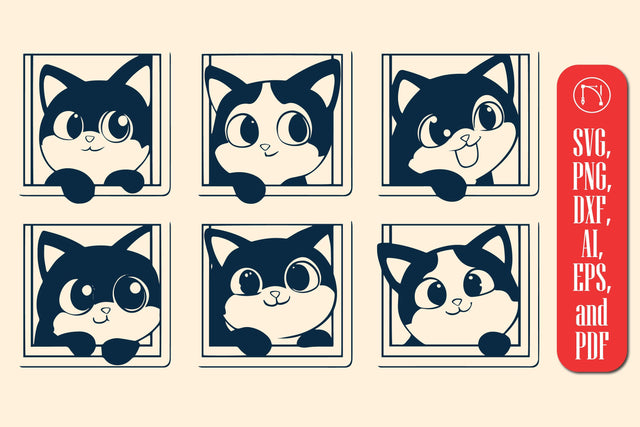 SVG, PNG, DXF, AI, EPS, and PDF