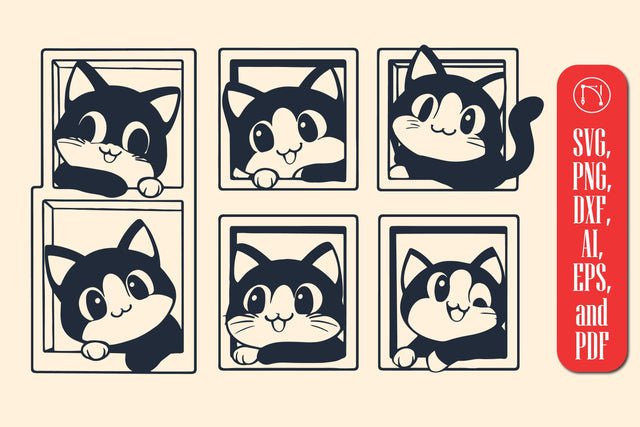 SVG, PNG, DXF, AI, EPS, and PDF