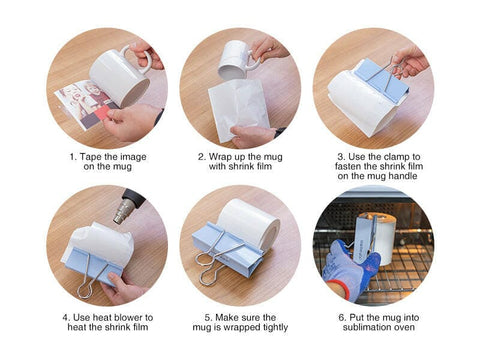 1. Tape the image on the mug

2. Wrap up the mug with shrink film

3. Use the clamp to fasten the shrink film on the mug handle

4. Use heat blower to heat the shrink film

5. Make sure the mug is wrapped tightly

6. Put the mug into sublimation oven