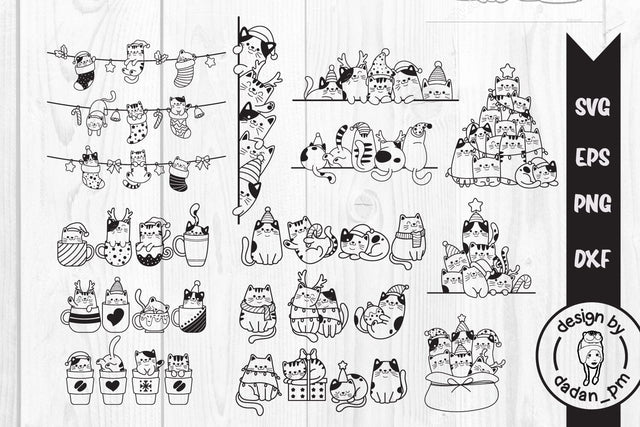 SVG
EPS
PNG
DXF

design by
dadan_pm