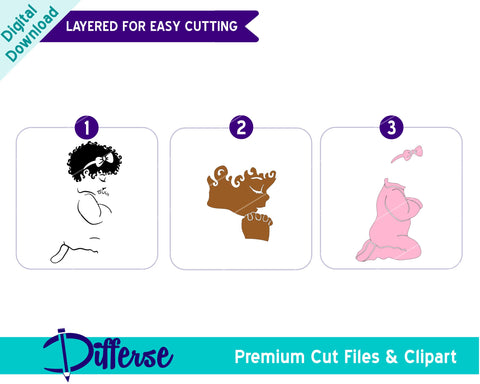 Digital Download

LAYERED FOR EASY CUTTING

1

2

3

Differse

Premium Cut Files & Clipart